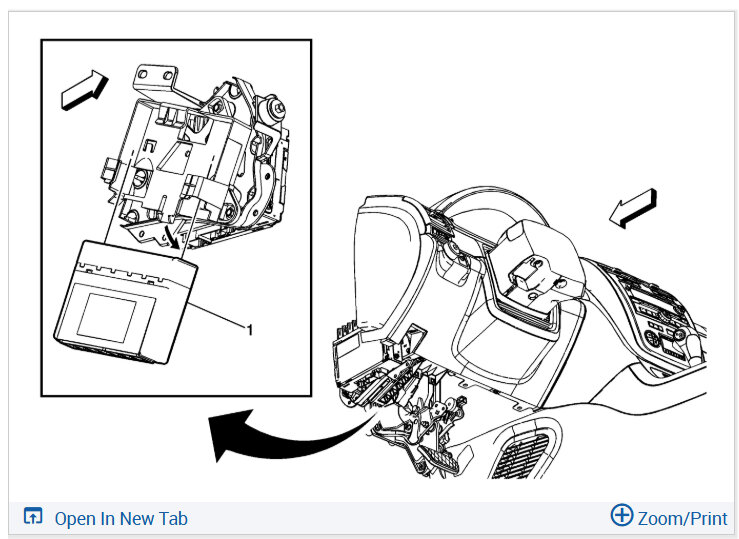 1

Open In New Tab

Zoom/Print