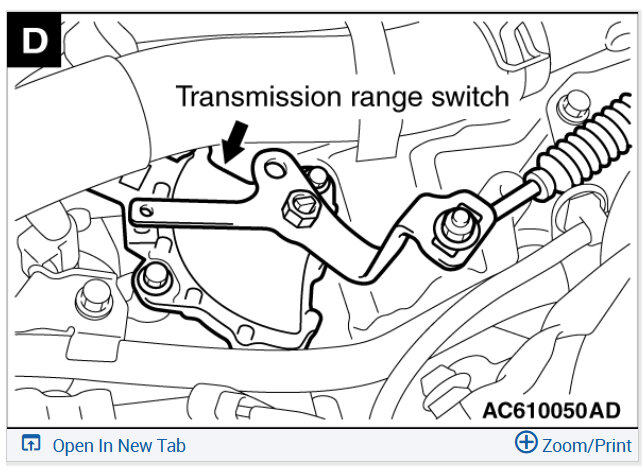 D

Transmission range switch

AC610050AD

Open In New Tab

Zoom/Print