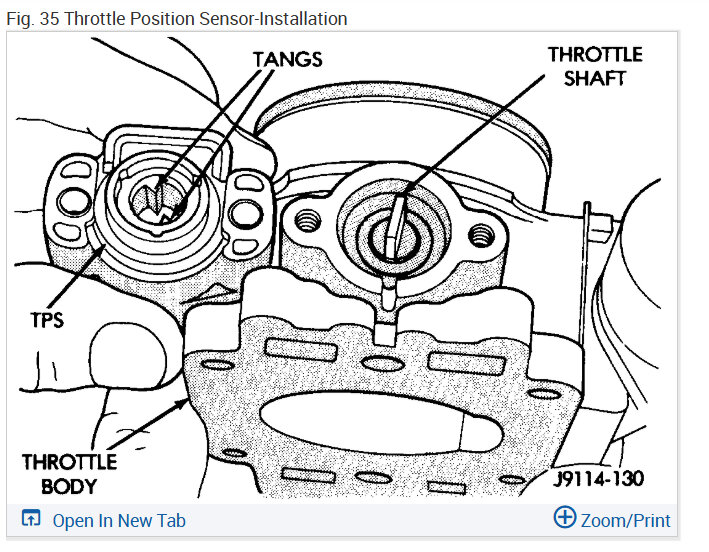 Fig. 35 Throttle Position Sensor-Installation

TANGS

THROTTLE SHAFT

TPS

THROTTLE BODY

J9114-130

Open In New Tab

Zoom/Print