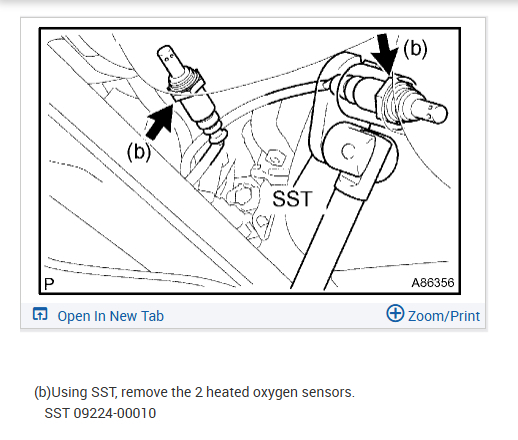 (b)

(b)

SST

P

A86356

Open In New Tab

Zoom/Print

(b)Using SST, remove the 2 heated oxygen sensors.
SST 09224-00010