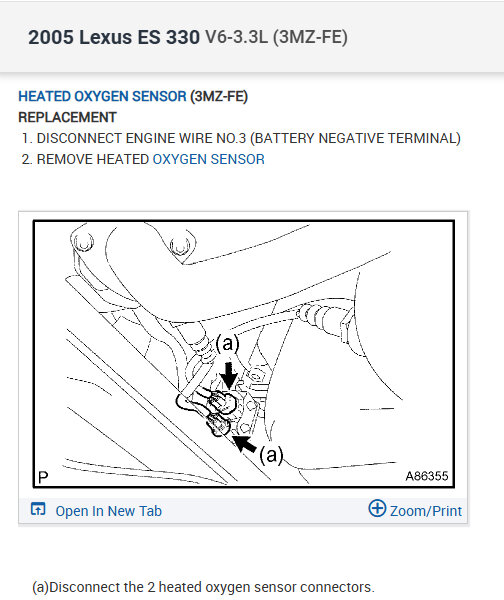 2005 Lexus ES 330 V6-3.3L (3MZ-FE)

HEATED OXYGEN SENSOR (3MZ-FE)
REPLACEMENT
1. DISCONNECT ENGINE WIRE NO.3 (BATTERY NEGATIVE TERMINAL)
2. REMOVE HEATED OXYGEN SENSOR

(a)
(a)
P
A86355

Open In New Tab
Zoom/Print

(a)Disconnect the 2 heated oxygen sensor connectors.