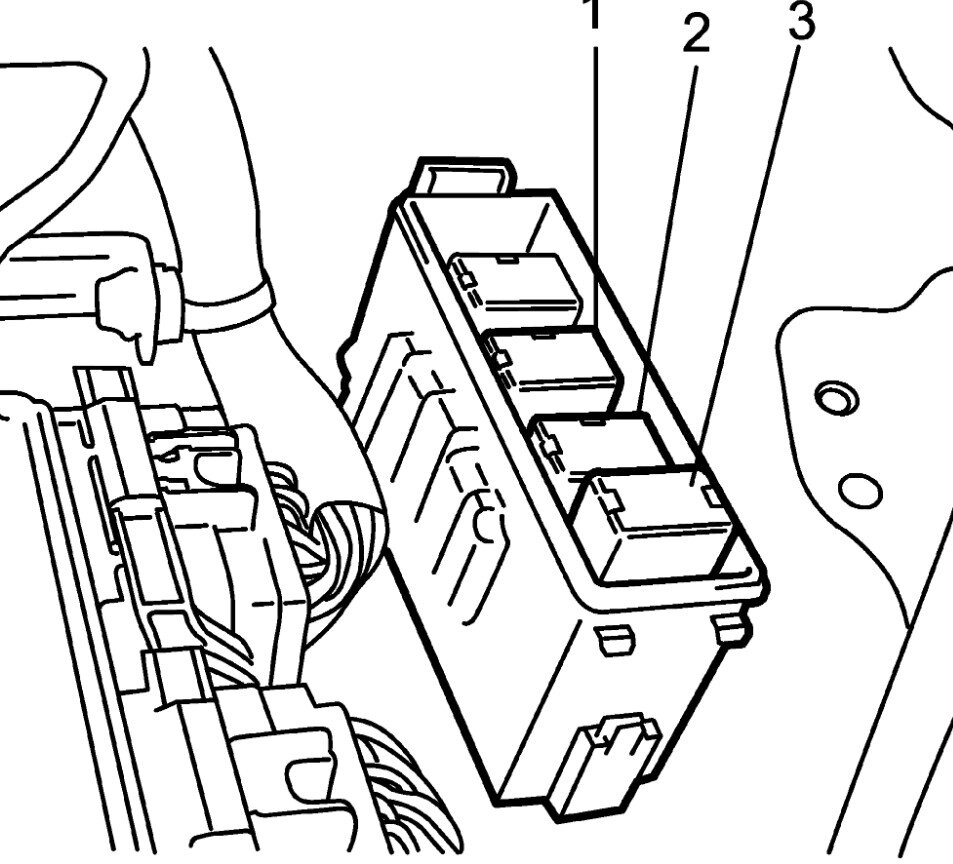 1
2
3