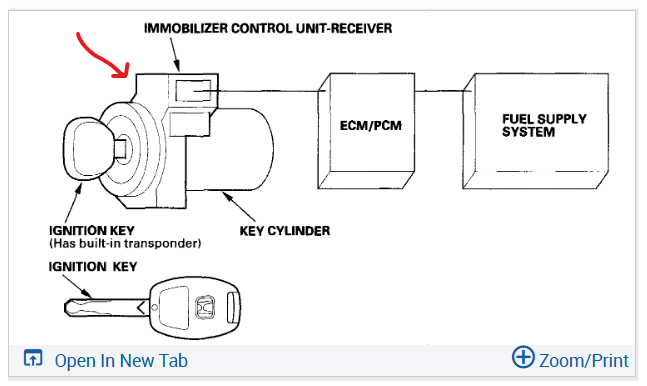 IMMOBILIZER CONTROL UNIT-RECEIVER

ECM/PCM

FUEL SUPPLY SYSTEM

IGNITION KEY
(Has built-in transponder)

KEY CYLINDER

IGNITION KEY

Open In New Tab

Zoom/Print