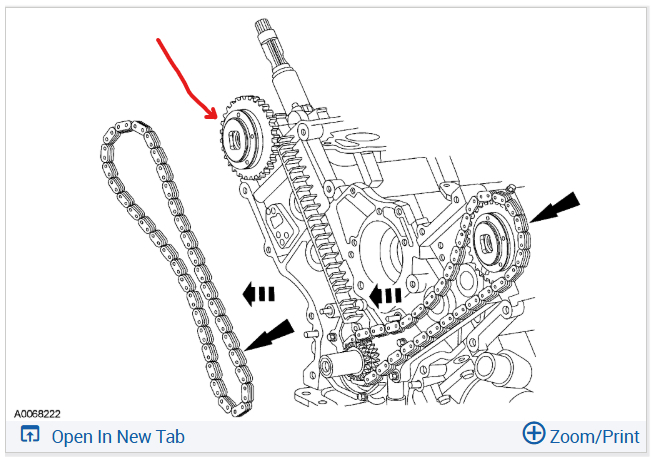 A0068222

Open In New Tab

Zoom/Print