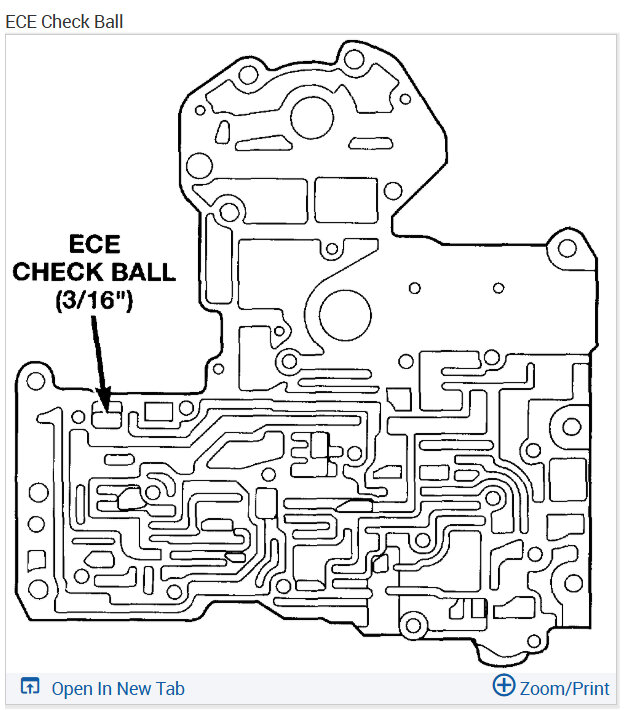 ECE Check Ball

ECE
CHECK BALL
(3/16")

Open In New Tab

Zoom/Print