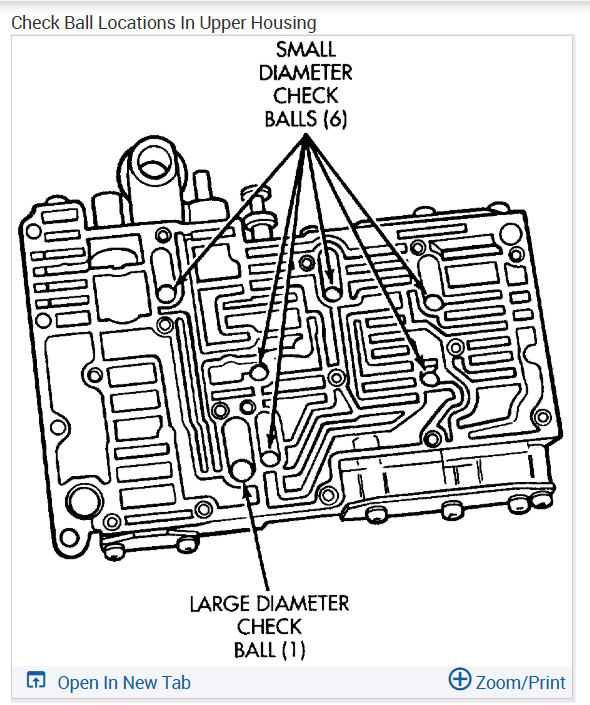 Check Ball Locations In Upper Housing

SMALL DIAMETER CHECK BALLS (6)

LARGE DIAMETER CHECK BALL (1)

Open In New Tab

Zoom/Print