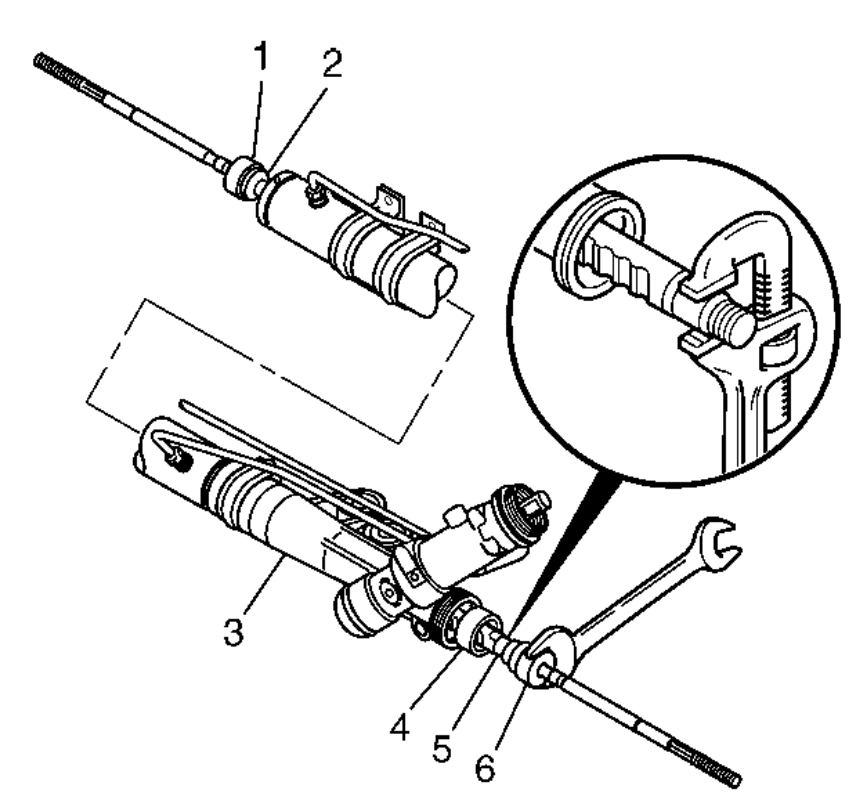 1
2
3
4
5
6