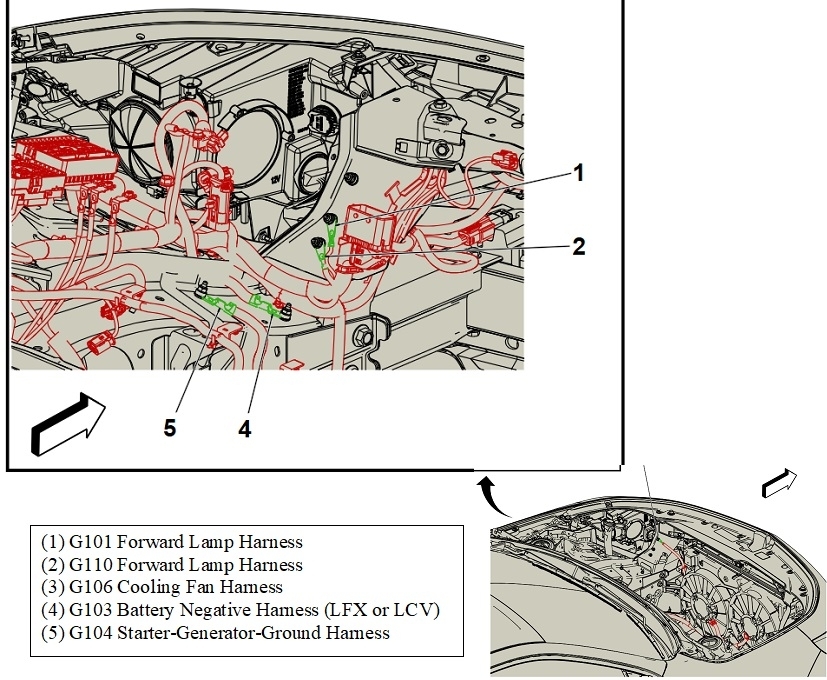 1

2

5

4

(1) G101 Forward Lamp Harness
(2) G110 Forward Lamp Harness
(3) G106 Cooling Fan Harness
(4) G103 Battery Negative Harness (LFX or LCV)
(5) G104 Starter-Generator-Ground Harness