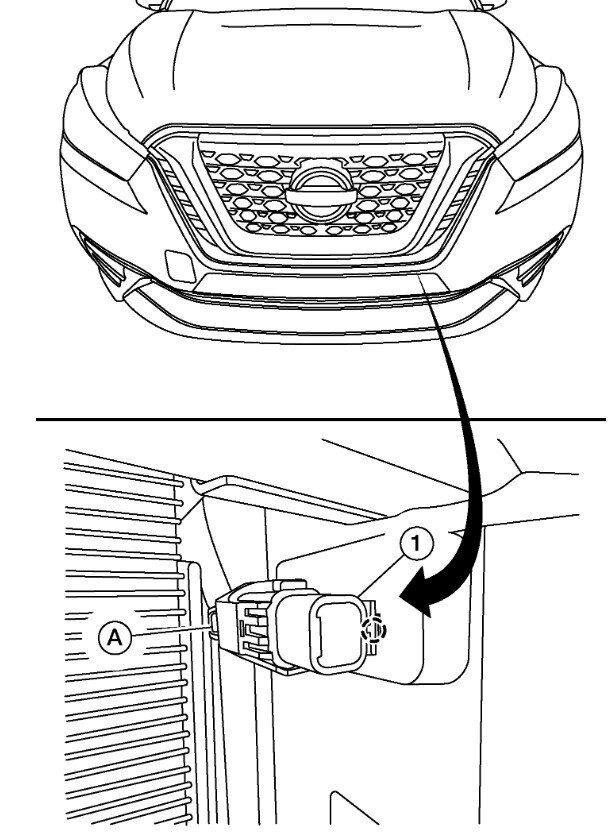 1

A