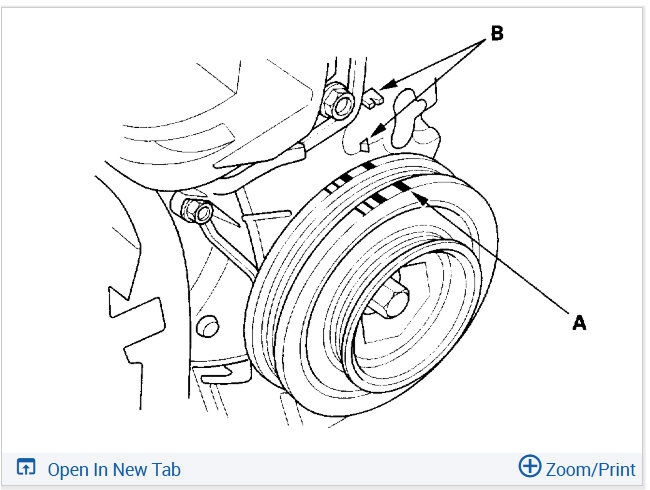 B

A

Open In New Tab

Zoom/Print