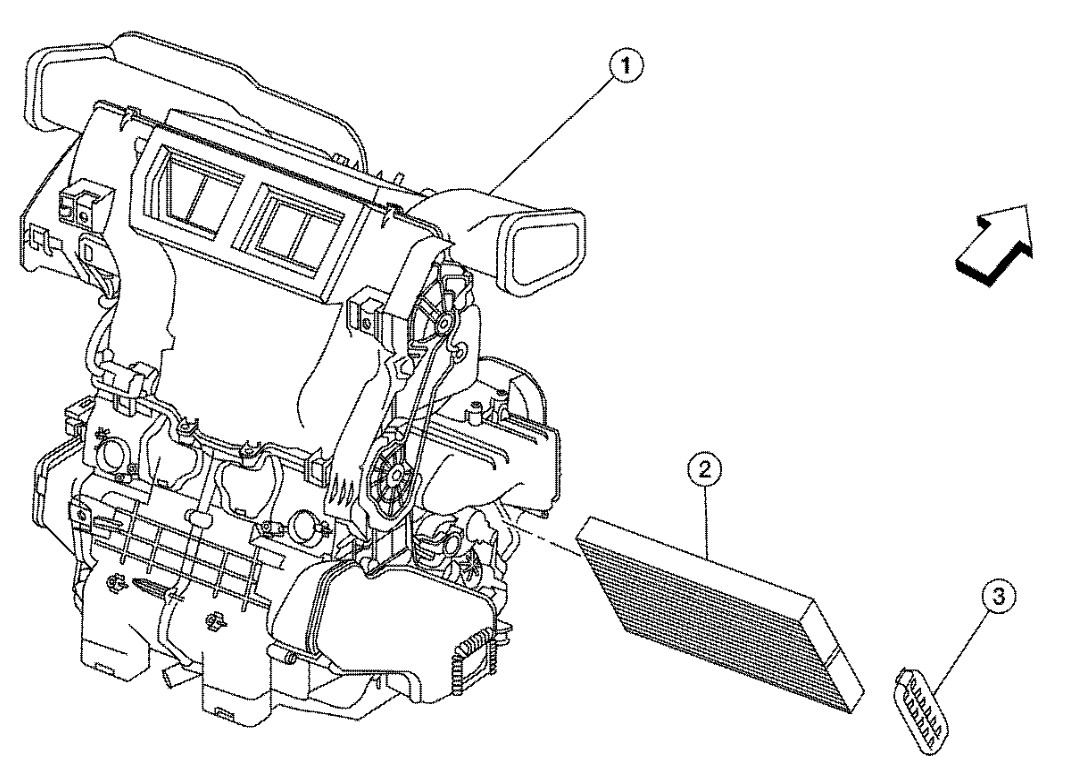 1
2
3