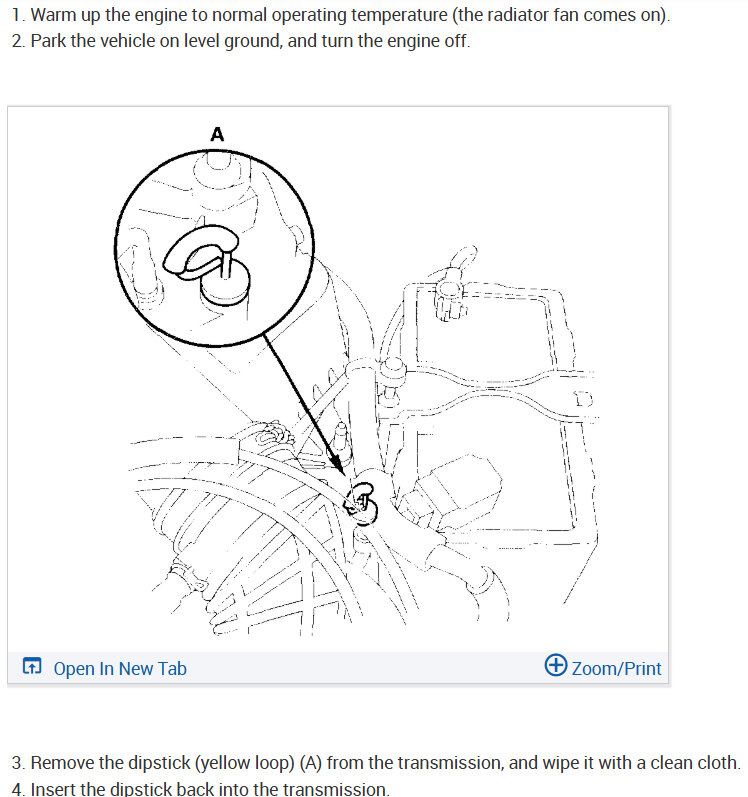 1. Warm up the engine to normal operating temperature (the radiator fan comes on).
2. Park the vehicle on level ground, and turn the engine off.

A

Open In New Tab

Zoom/Print

3. Remove the dipstick (yellow loop) (A) from the transmission, and wipe it with a clean cloth.
4. Insert the dipstick back into the transmission.