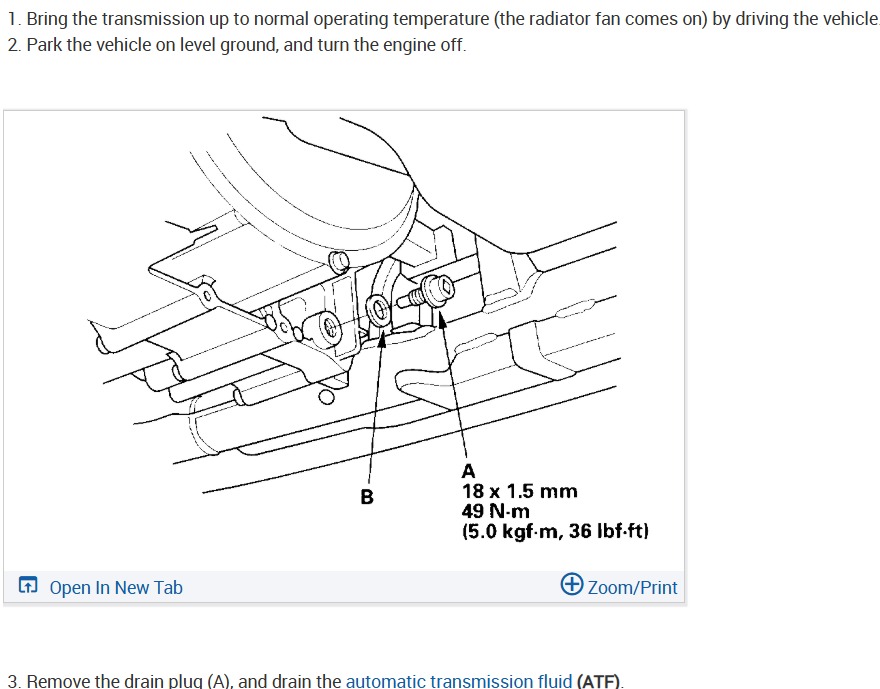 1. Bring the transmission up to normal operating temperature (the radiator fan comes on) by driving the vehicle.
2. Park the vehicle on level ground, and turn the engine off.

B

A
18 x 1.5 mm
49 N·m
(5.0 kgf·m, 36 lbf·ft)

Open In New Tab

Zoom/Print

3. Remove the drain plug (A), and drain the automatic transmission fluid (ATF).