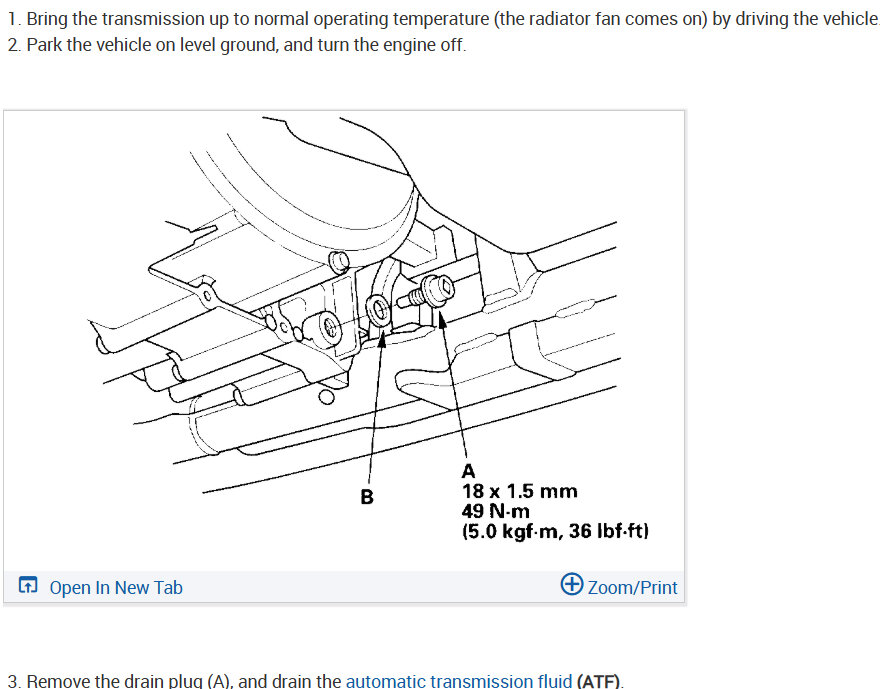 1. Bring the transmission up to normal operating temperature (the radiator fan comes on) by driving the vehicle.
2. Park the vehicle on level ground, and turn the engine off.

B

A
18 x 1.5 mm
49 N·m
(5.0 kgf·m, 36 lbf·ft)

Open In New Tab

Zoom/Print

3. Remove the drain plug (A), and drain the automatic transmission fluid (ATF).