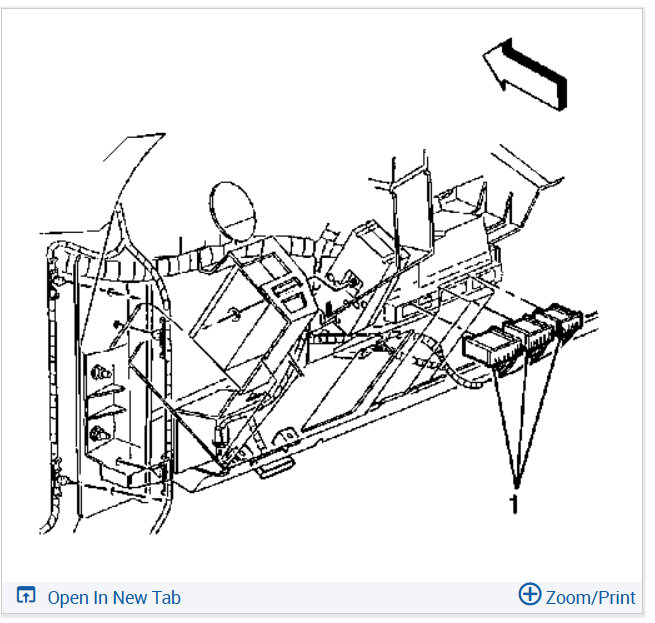 1

Open In New Tab

Zoom/Print