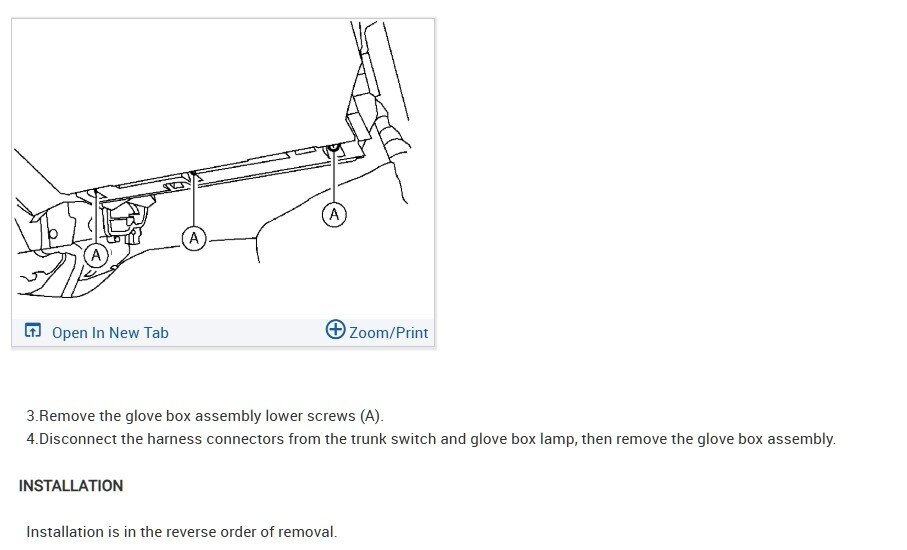 A

A

A

Open In New Tab

Zoom/Print

3.Remove the glove box assembly lower screws (A).
4.Disconnect the harness connectors from the trunk switch and glove box lamp, then remove the glove box assembly.

INSTALLATION

Installation is in the reverse order of removal.