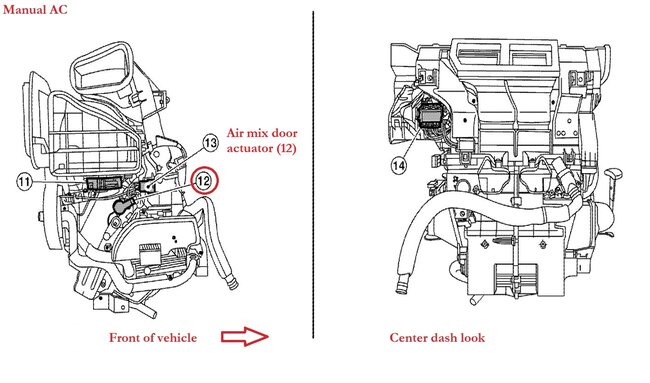 Manual AC

Air mix door actuator (12)

13

11

12

Front of vehicle

14

Center dash look