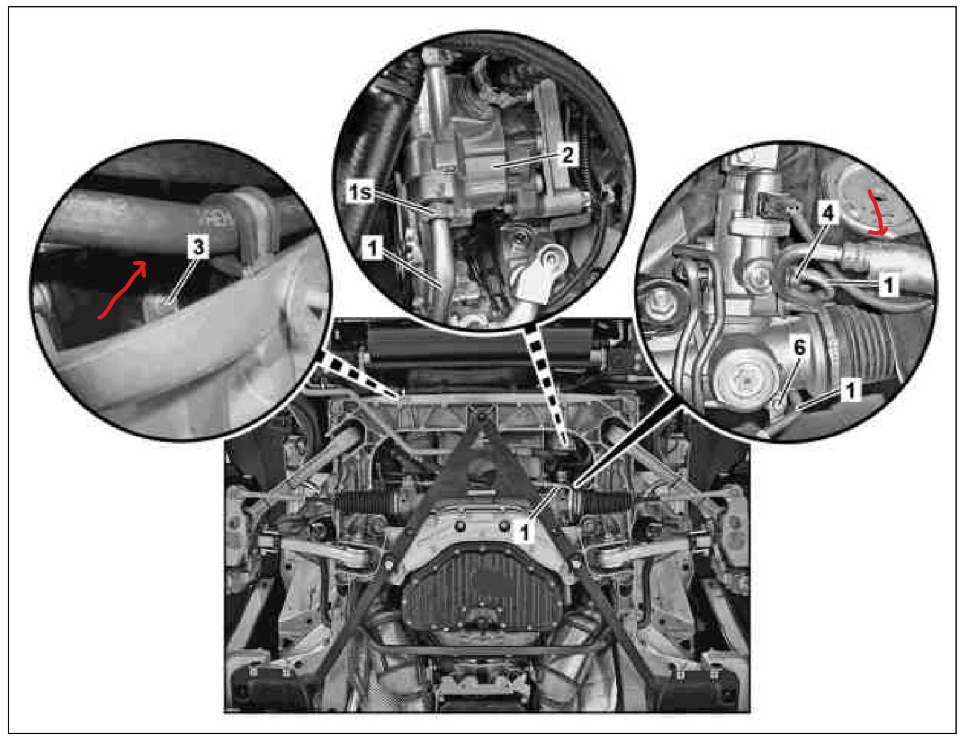 3

2

1s

1

4

1

6

1

1