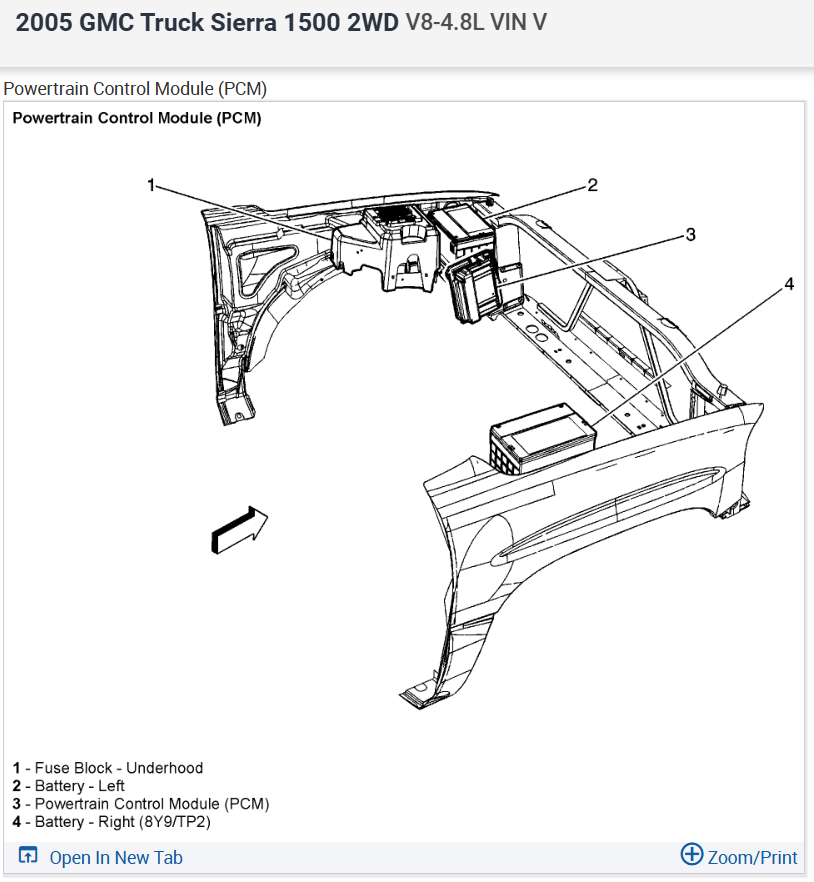 2005 GMC Truck Sierra 1500 2WD V8-4.8L VIN V

Powertrain Control Module (PCM)

Powertrain Control Module (PCM)

1

2

3

4

1 - Fuse Block - Underhood
2 - Battery - Left
3 - Powertrain Control Module (PCM)
4 - Battery - Right (8Y9/TP2)

Open In New Tab

Zoom/Print