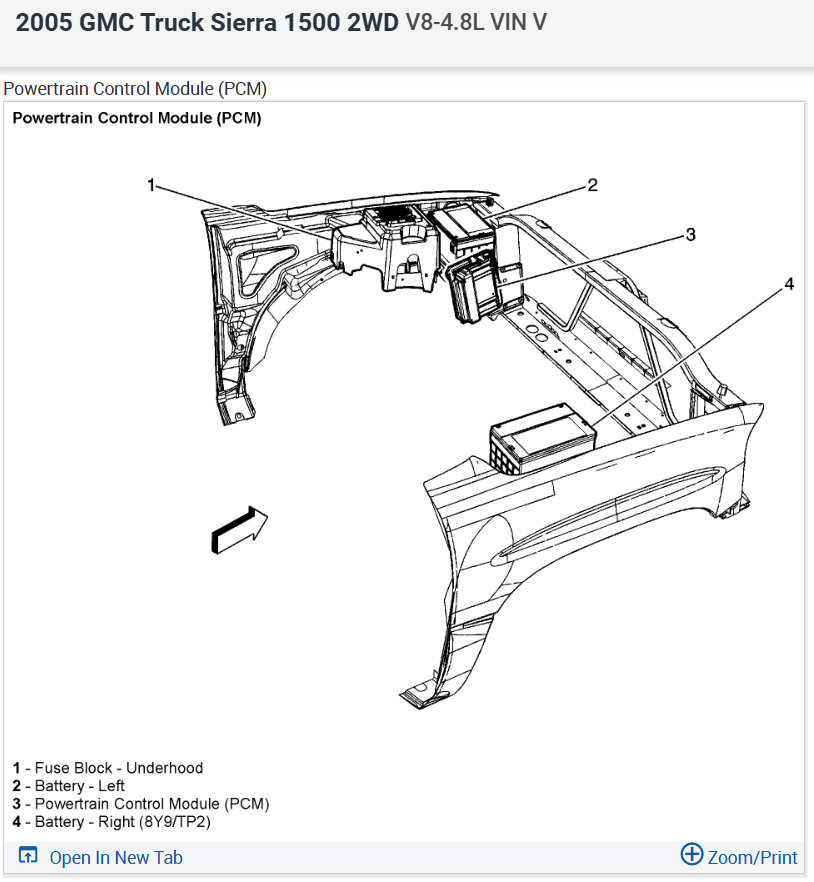 2005 GMC Truck Sierra 1500 2WD V8-4.8L VIN V

Powertrain Control Module (PCM)

Powertrain Control Module (PCM)

1
2
3
4

1 - Fuse Block - Underhood
2 - Battery - Left
3 - Powertrain Control Module (PCM)
4 - Battery - Right (8Y9/TP2)

Open In New Tab
Zoom/Print