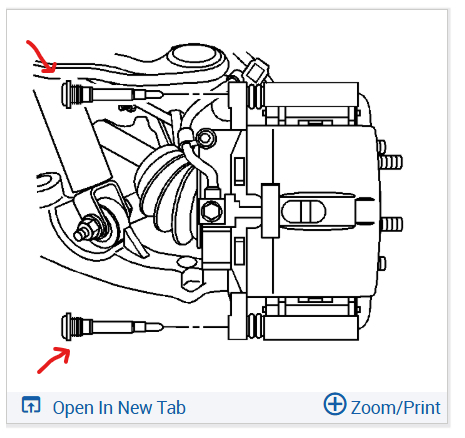 Open In New Tab

Zoom/Print