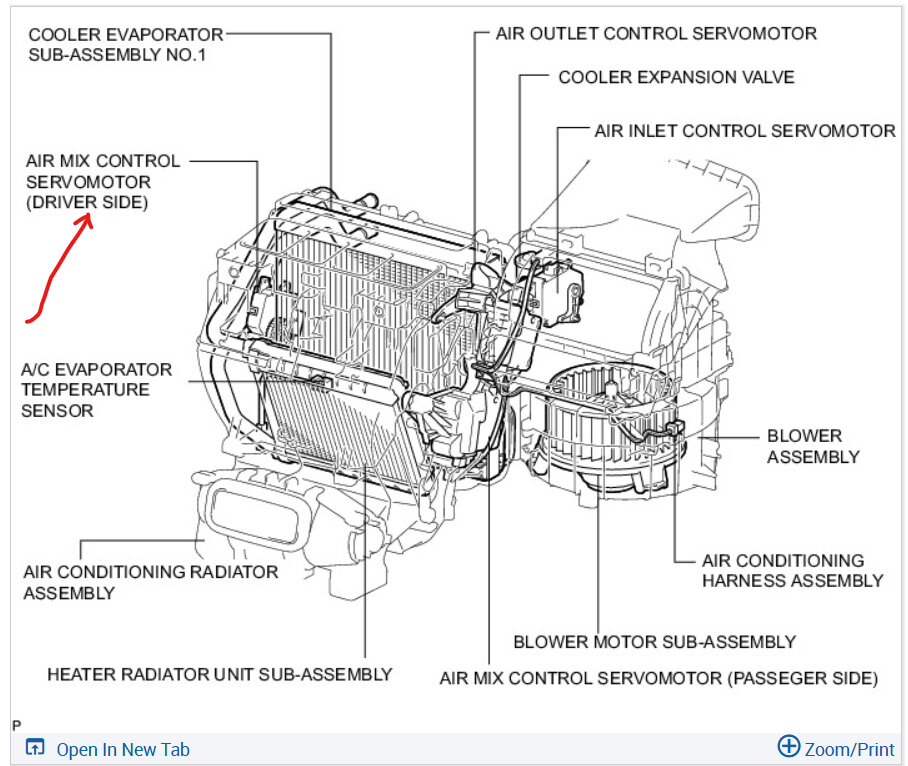 COOLER EVAPORATOR SUB-ASSEMBLY NO.1

AIR OUTLET CONTROL SERVOMOTOR

COOLER EXPANSION VALVE

AIR INLET CONTROL SERVOMOTOR

AIR MIX CONTROL SERVOMOTOR (DRIVER SIDE)

A/C EVAPORATOR TEMPERATURE SENSOR

BLOWER ASSEMBLY

AIR CONDITIONING RADIATOR ASSEMBLY

AIR CONDITIONING HARNESS ASSEMBLY

BLOWER MOTOR SUB-ASSEMBLY

HEATER RADIATOR UNIT SUB-ASSEMBLY

AIR MIX CONTROL SERVOMOTOR (PASSEGER SIDE)

P

Open In New Tab

Zoom/Print