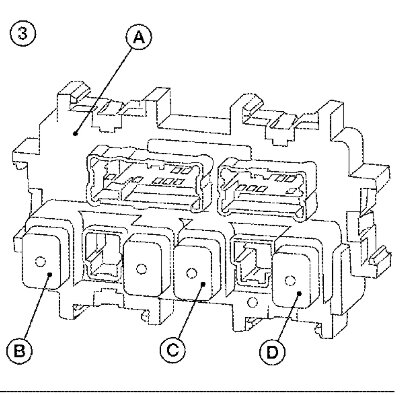 3
A
B
C
D