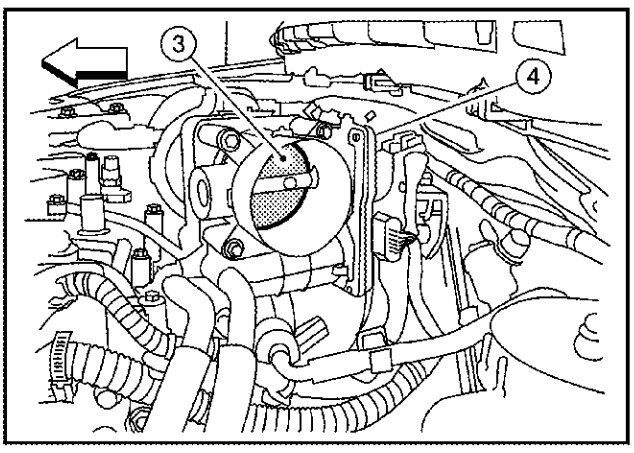 3
4