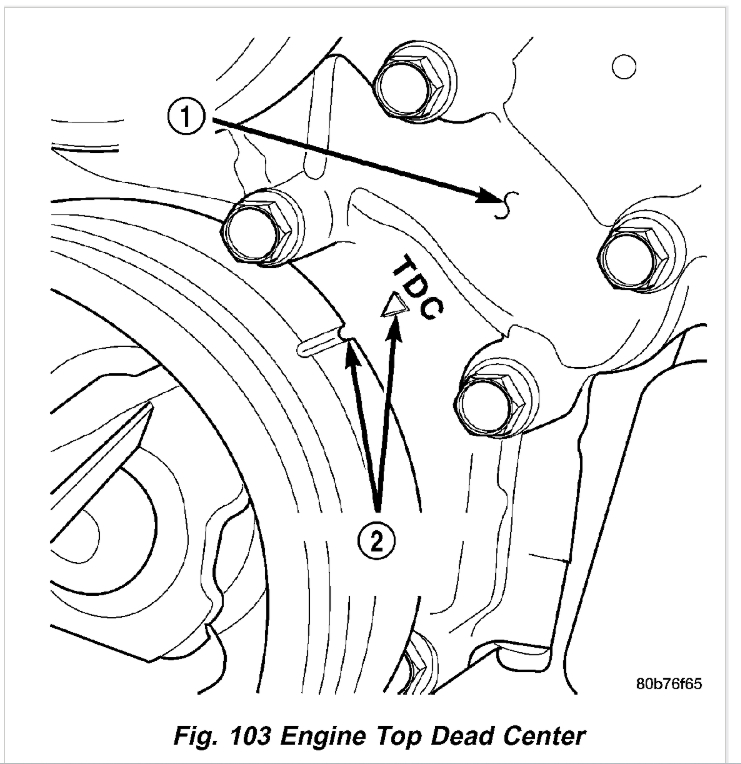 1
TDC
2
80b76f65
Fig. 103 Engine Top Dead Center