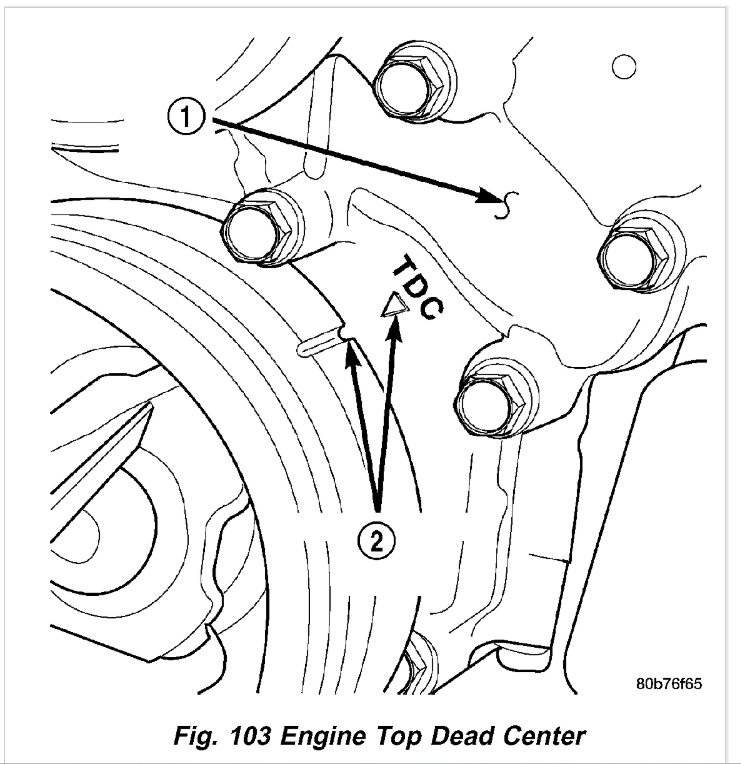 1

TDC

2

80b76f65

Fig. 103 Engine Top Dead Center