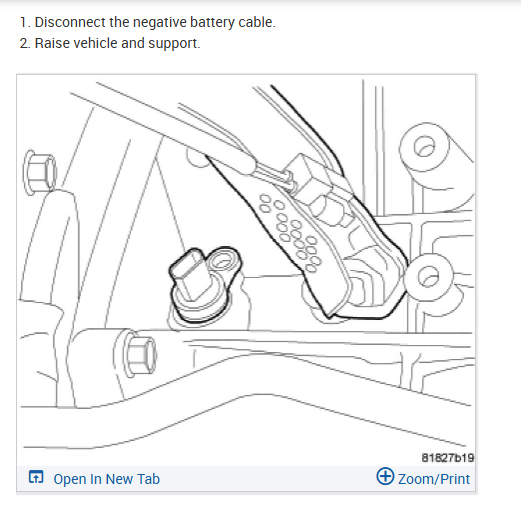 1. Disconnect the negative battery cable.
2. Raise vehicle and support.

81827b19

Open In New Tab

Zoom/Print