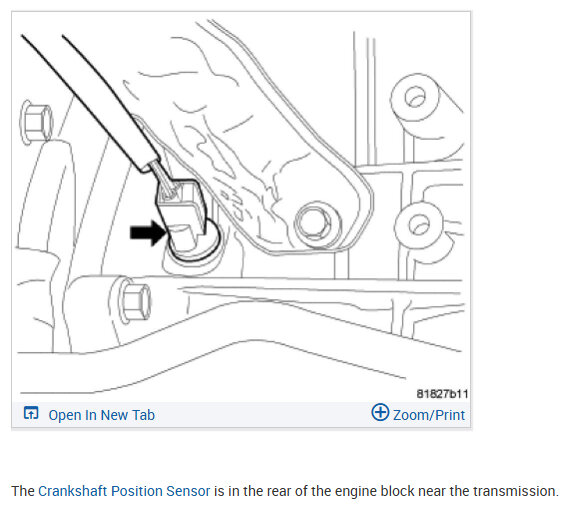 81827b11

Open In New Tab

Zoom/Print

The Crankshaft Position Sensor is in the rear of the engine block near the transmission.