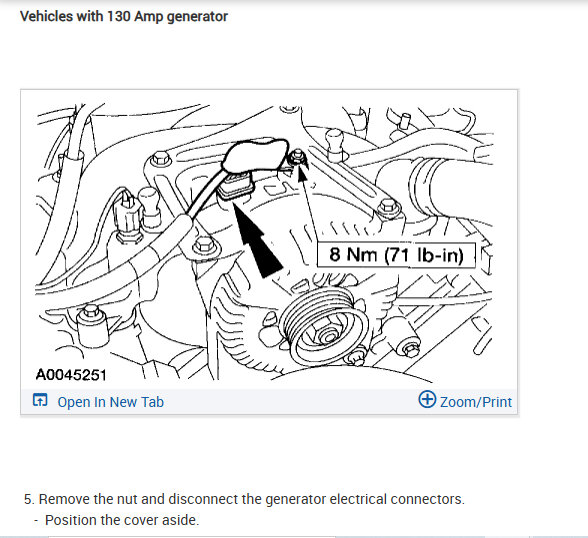 Vehicles with 130 Amp generator

8 Nm (71 lb-in)

A0045251

Open In New Tab

Zoom/Print

5. Remove the nut and disconnect the generator electrical connectors.
- Position the cover aside.