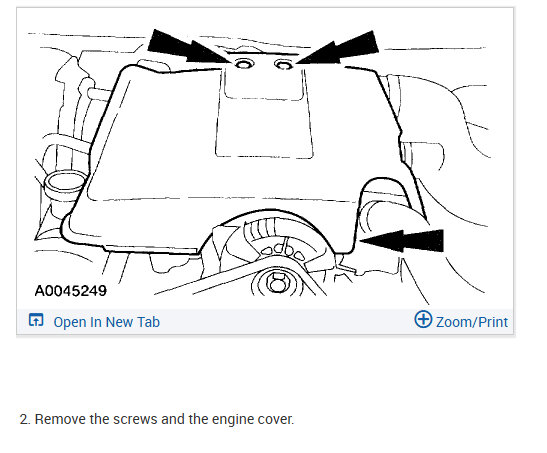 A0045249

Open In New Tab

Zoom/Print

2. Remove the screws and the engine cover.