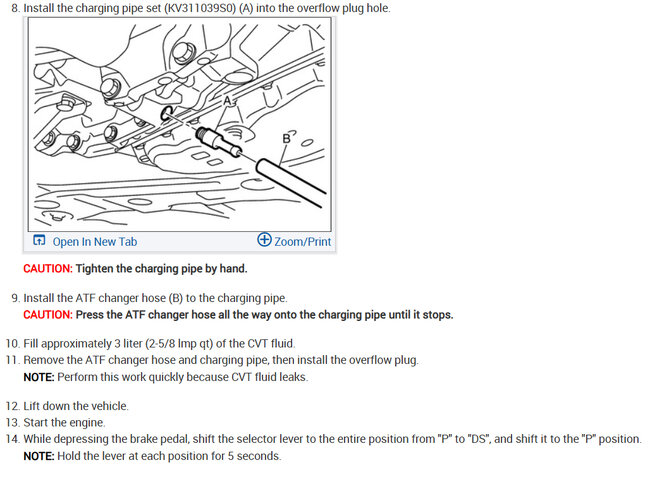 8. Install the charging pipe set (KV311039S0) (A) into the overflow plug hole.

A

B

Open In New Tab

Zoom/Print

CAUTION: Tighten the charging pipe by hand.

9. Install the ATF changer hose (B) to the charging pipe.

CAUTION: Press the ATF changer hose all the way onto the charging pipe until it stops.

10. Fill approximately 3 liter (2-5/8 Imp qt) of the CVT fluid.

11. Remove the ATF changer hose and charging pipe, then install the overflow plug.

NOTE: Perform this work quickly because CVT fluid leaks.

12. Lift down the vehicle.

13. Start the engine.

14. While depressing the brake pedal, shift the selector lever to the entire position from "P" to "DS", and shift it to the "P" position.

NOTE: Hold the lever at each position for 5 seconds.