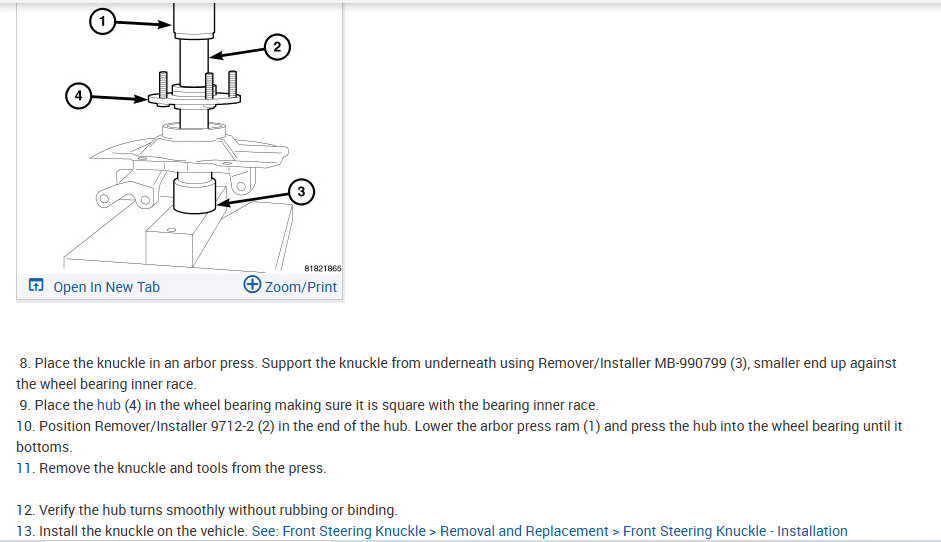 1
2
4
3
81821865
Open In New Tab
Zoom/Print

8. Place the knuckle in an arbor press. Support the knuckle from underneath using Remover/Installer MB-990799 (3), smaller end up against the wheel bearing inner race.
9. Place the hub (4) in the wheel bearing making sure it is square with the bearing inner race.
10. Position Remover/Installer 9712-2 (2) in the end of the hub. Lower the arbor press ram (1) and press the hub into the wheel bearing until it bottoms.
11. Remove the knuckle and tools from the press.

12. Verify the hub turns smoothly without rubbing or binding.
13. Install the knuckle on the vehicle. See: Front Steering Knuckle > Removal and Replacement > Front Steering Knuckle - Installation