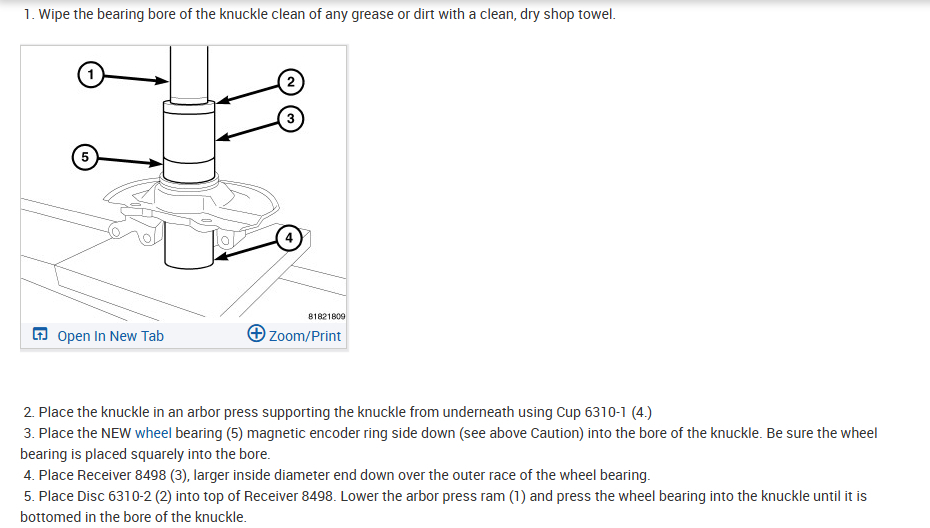 1. Wipe the bearing bore of the knuckle clean of any grease or dirt with a clean, dry shop towel.

1

2

3

5

4

81821809

Open In New Tab

Zoom/Print

2. Place the knuckle in an arbor press supporting the knuckle from underneath using Cup 6310-1 (4.)
3. Place the NEW wheel bearing (5) magnetic encoder ring side down (see above Caution) into the bore of the knuckle. Be sure the wheel bearing is placed squarely into the bore.
4. Place Receiver 8498 (3), larger inside diameter end down over the outer race of the wheel bearing.
5. Place Disc 6310-2 (2) into top of Receiver 8498. Lower the arbor press ram (1) and press the wheel bearing into the knuckle until it is bottomed in the bore of the knuckle.