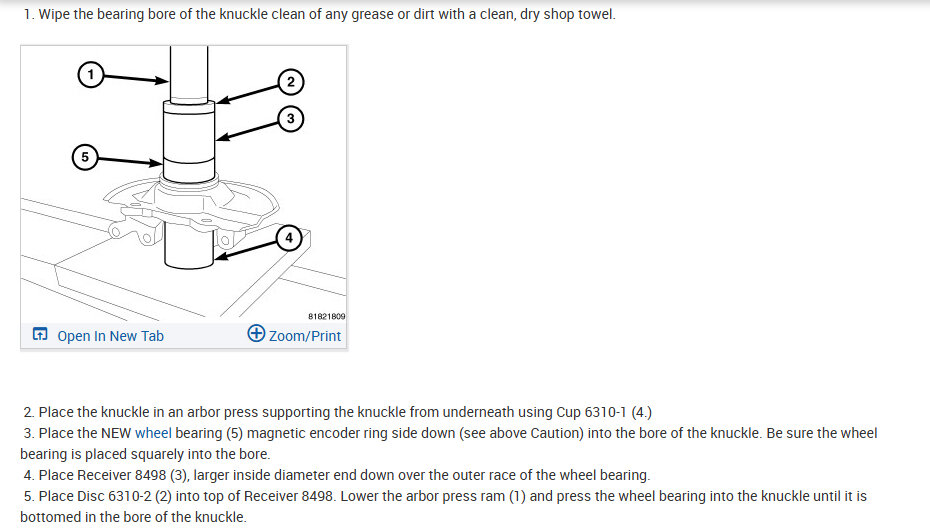 1. Wipe the bearing bore of the knuckle clean of any grease or dirt with a clean, dry shop towel.

1
2
3
5
4
81821809

Open In New Tab
Zoom/Print

2. Place the knuckle in an arbor press supporting the knuckle from underneath using Cup 6310-1 (4.)

3. Place the NEW wheel bearing (5) magnetic encoder ring side down (see above Caution) into the bore of the knuckle. Be sure the wheel bearing is placed squarely into the bore.

4. Place Receiver 8498 (3), larger inside diameter end down over the outer race of the wheel bearing.

5. Place Disc 6310-2 (2) into top of Receiver 8498. Lower the arbor press ram (1) and press the wheel bearing into the knuckle until it is bottomed in the bore of the knuckle.