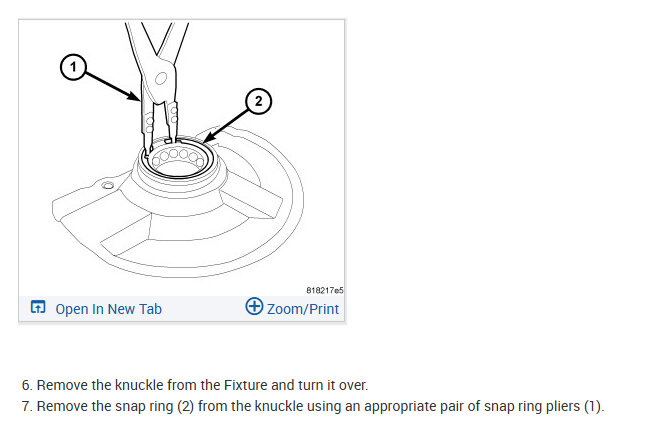 1

2

818217e5

Open In New Tab

Zoom/Print

6. Remove the knuckle from the Fixture and turn it over.
7. Remove the snap ring (2) from the knuckle using an appropriate pair of snap ring pliers (1).