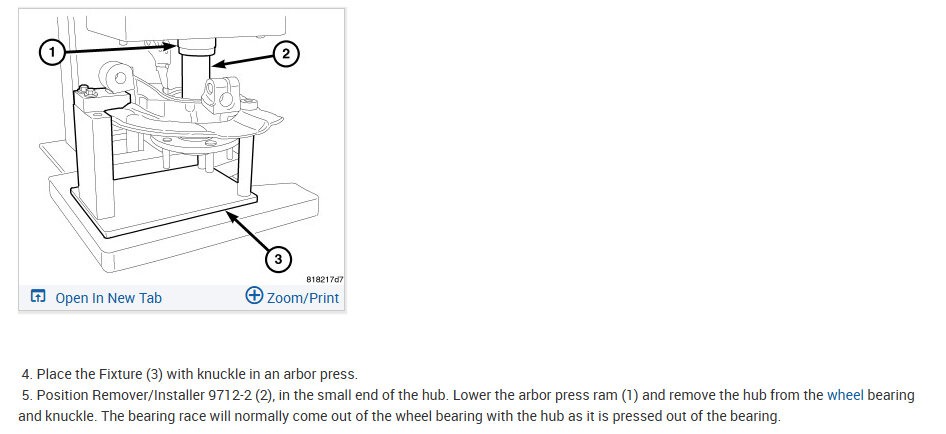 1
2
3
818217d7
Open In New Tab
Zoom/Print

4. Place the Fixture (3) with knuckle in an arbor press.
5. Position Remover/Installer 9712-2 (2), in the small end of the hub. Lower the arbor press ram (1) and remove the hub from the wheel bearing and knuckle. The bearing race will normally come out of the wheel bearing with the hub as it is pressed out of the bearing.