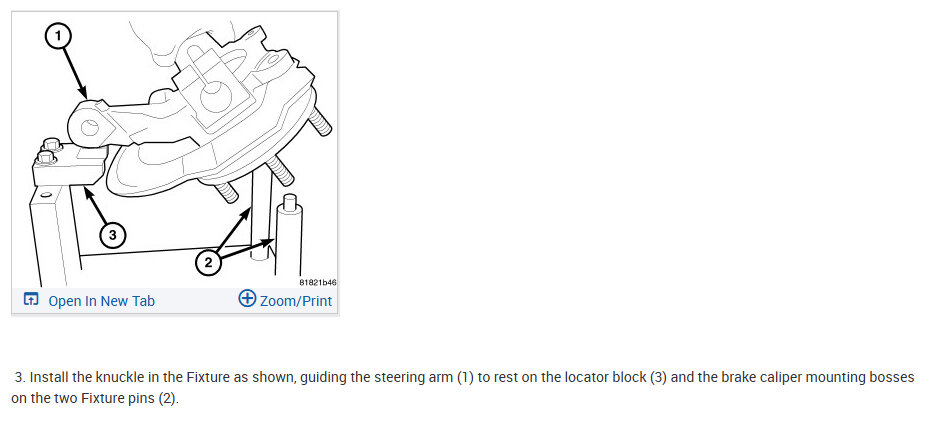 1

3

2

81821b46

Open In New Tab

Zoom/Print

3. Install the knuckle in the Fixture as shown, guiding the steering arm (1) to rest on the locator block (3) and the brake caliper mounting bosses on the two Fixture pins (2).