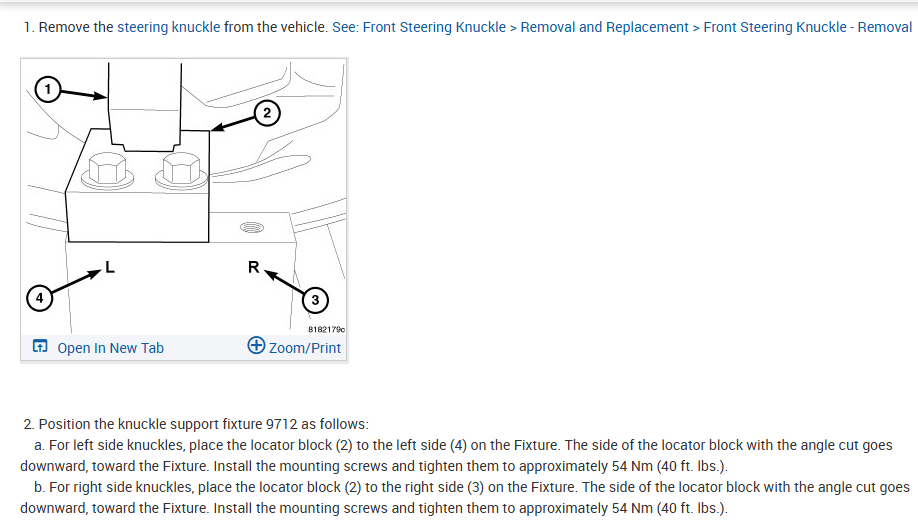 1. Remove the steering knuckle from the vehicle. See: Front Steering Knuckle > Removal and Replacement > Front Steering Knuckle - Removal

1
2
L
R
4
3
8182179c
Open In New Tab
Zoom/Print

2. Position the knuckle support fixture 9712 as follows:
a. For left side knuckles, place the locator block (2) to the left side (4) on the Fixture. The side of the locator block with the angle cut goes downward, toward the Fixture. Install the mounting screws and tighten them to approximately 54 Nm (40 ft. lbs.).
b. For right side knuckles, place the locator block (2) to the right side (3) on the Fixture. The side of the locator block with the angle cut goes downward, toward the Fixture. Install the mounting screws and tighten them to approximately 54 Nm (40 ft. lbs.).