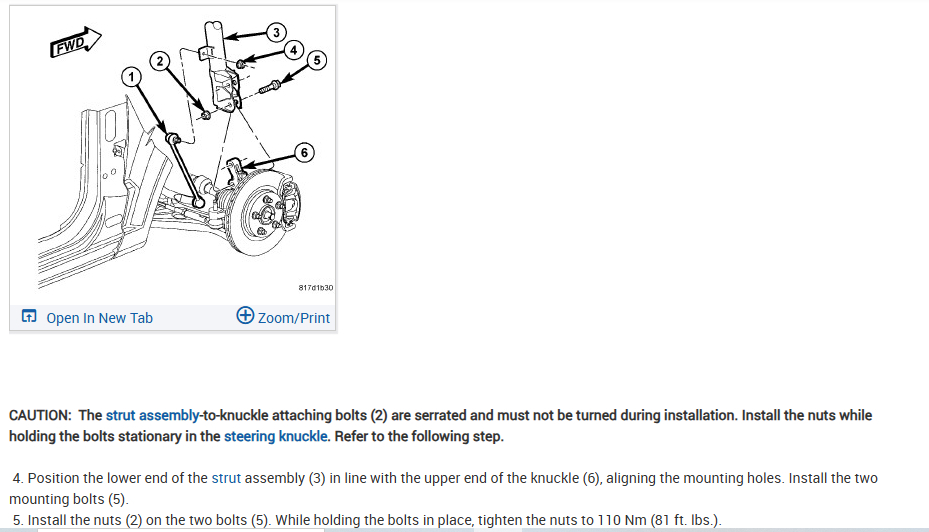 FWD
1
2
3
4
5
6
817d1b30

Open In New Tab
Zoom/Print

CAUTION: The strut assembly-to-knuckle attaching bolts (2) are serrated and must not be turned during installation. Install the nuts while holding the bolts stationary in the steering knuckle. Refer to the following step.

4. Position the lower end of the strut assembly (3) in line with the upper end of the knuckle (6), aligning the mounting holes. Install the two mounting bolts (5).
5. Install the nuts (2) on the two bolts (5). While holding the bolts in place, tighten the nuts to 110 Nm (81 ft. lbs.).