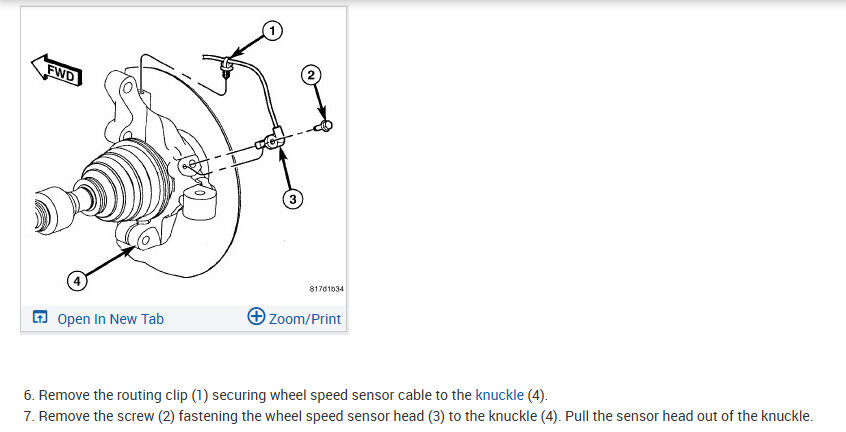 FWD

1

2

3

4

817d1b34

Open In New Tab

Zoom/Print

6. Remove the routing clip (1) securing wheel speed sensor cable to the knuckle (4).
7. Remove the screw (2) fastening the wheel speed sensor head (3) to the knuckle (4). Pull the sensor head out of the knuckle.