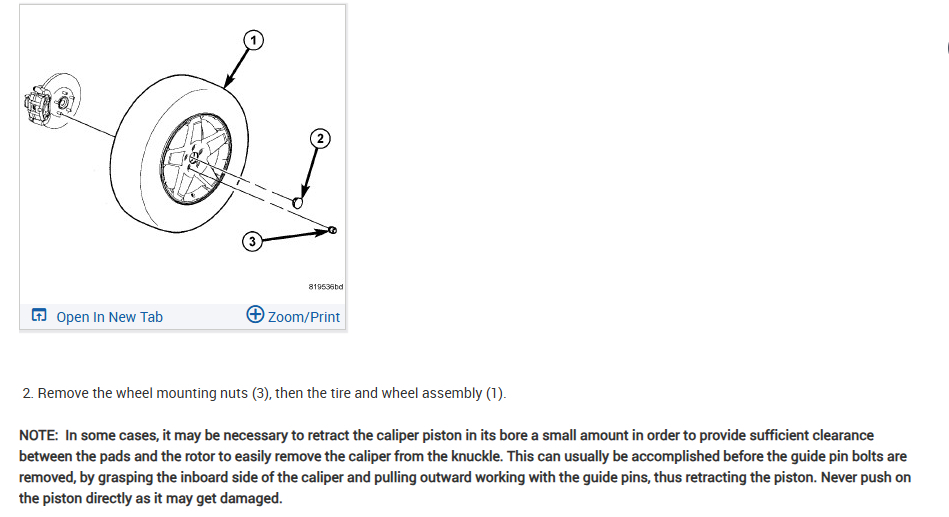 1

2

3

819536bd

Open In New Tab

Zoom/Print

2. Remove the wheel mounting nuts (3), then the tire and wheel assembly (1).

NOTE: In some cases, it may be necessary to retract the caliper piston in its bore a small amount in order to provide sufficient clearance between the pads and the rotor to easily remove the caliper from the knuckle. This can usually be accomplished before the guide pin bolts are removed, by grasping the inboard side of the caliper and pulling outward working with the guide pins, thus retracting the piston. Never push on the piston directly as it may get damaged.