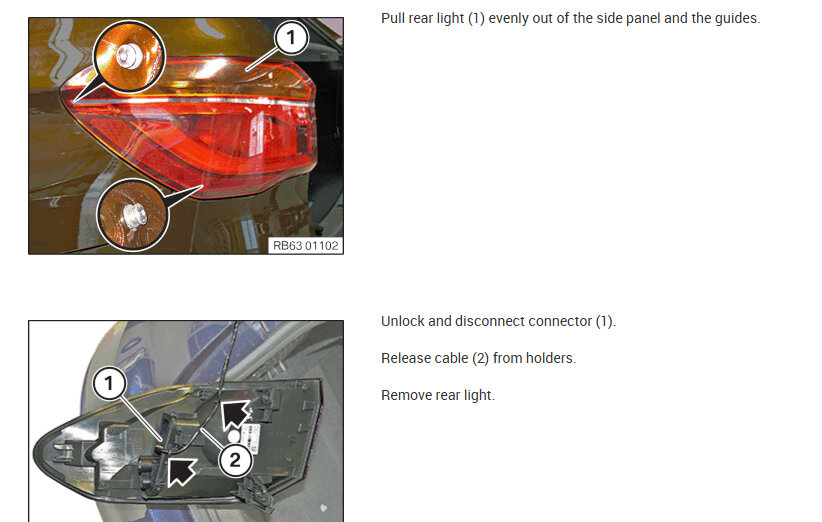 1

RB63 01102

Pull rear light (1) evenly out of the side panel and the guides.

1

2

Unlock and disconnect connector (1).

Release cable (2) from holders.

Remove rear light.