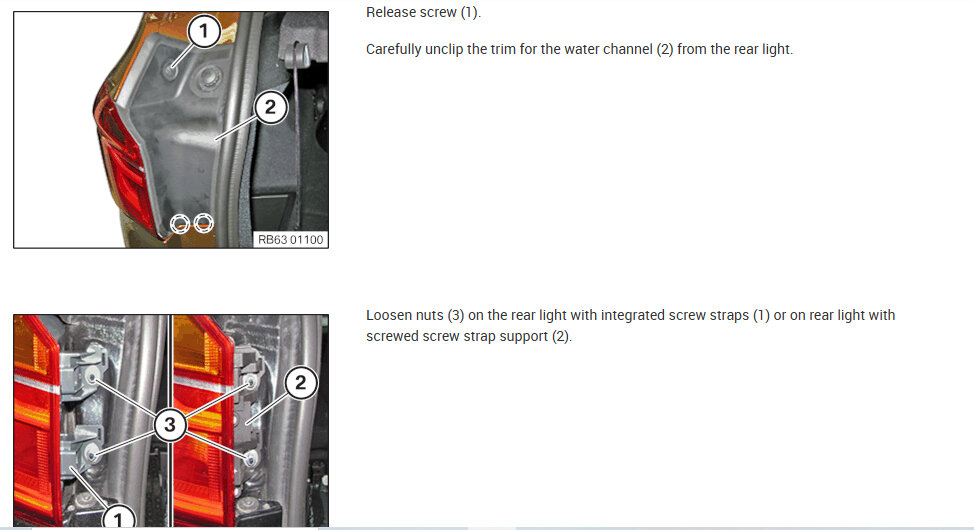 1
2
RB63 01100

Release screw (1).

Carefully unclip the trim for the water channel (2) from the rear light.

3
2
1

Loosen nuts (3) on the rear light with integrated screw straps (1) or on rear light with screwed screw strap support (2).