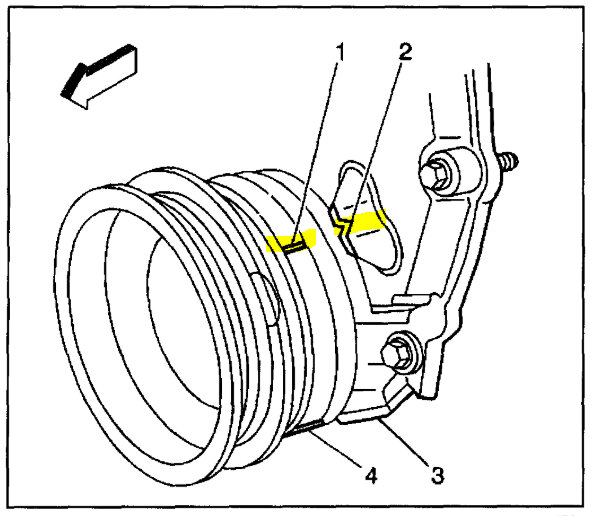 1
2
4
3