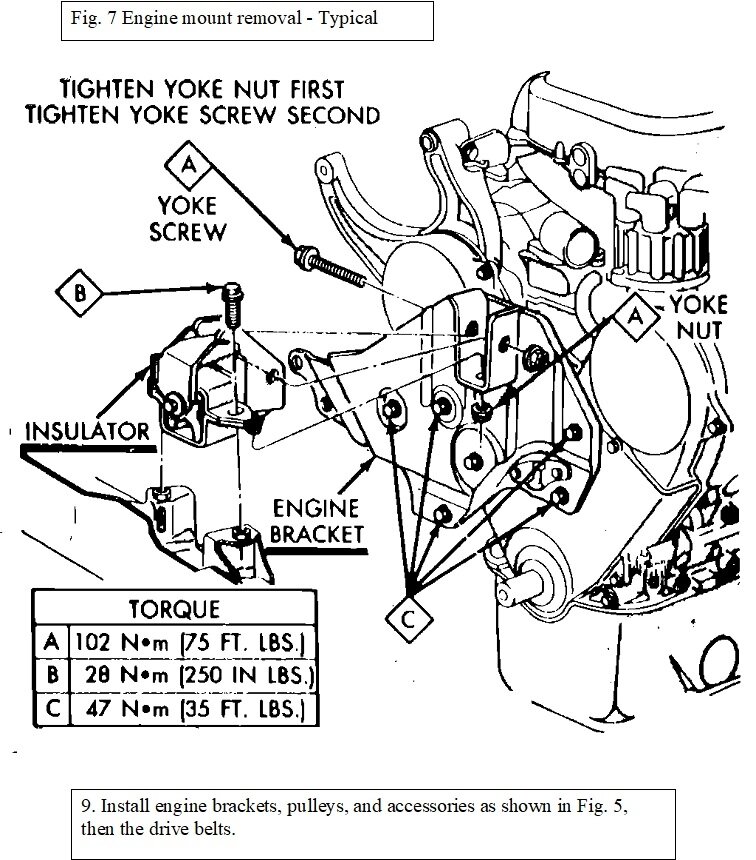 Fig. 7 Engine mount removal - Typical

TIGHTEN YOKE NUT FIRST
TIGHTEN YOKE SCREW SECOND

A
YOKE
SCREW

B

A
YOKE
NUT

INSULATOR

ENGINE
BRACKET

C

| TORQUE | |
|---|---|
| A | 102 N•m (75 FT. LBS.) |
| B | 28 N•m (250 IN LBS.) |
| C | 47 N•m (35 FT. LBS.) |

9. Install engine brackets, pulleys, and accessories as shown in Fig. 5, then the drive belts.