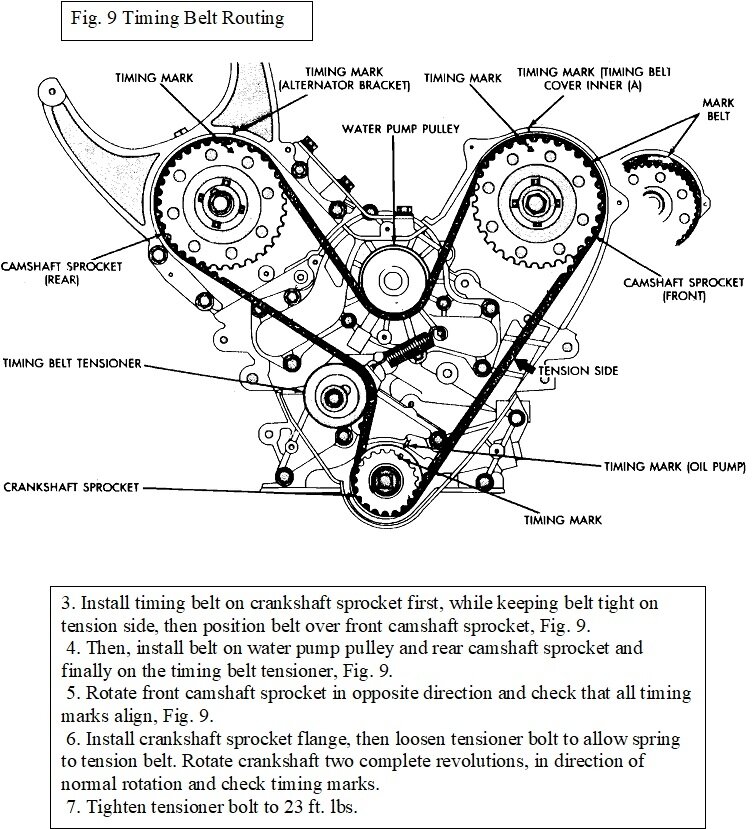 Fig. 9 Timing Belt Routing

TIMING MARK

TIMING MARK (ALTERNATOR BRACKET)

TIMING MARK

TIMING MARK (TIMING BELT COVER INNER (A)

MARK BELT

WATER PUMP PULLEY

CAMSHAFT SPROCKET (REAR)

CAMSHAFT SPROCKET (FRONT)

TIMING BELT TENSIONER

TENSION SIDE

TIMING MARK (OIL PUMP)

CRANKSHAFT SPROCKET

TIMING MARK

3. Install timing belt on crankshaft sprocket first, while keeping belt tight on tension side, then position belt over front camshaft sprocket, Fig. 9.
4. Then, install belt on water pump pulley and rear camshaft sprocket and finally on the timing belt tensioner, Fig. 9.
5. Rotate front camshaft sprocket in opposite direction and check that all timing marks align, Fig. 9.
6. Install crankshaft sprocket flange, then loosen tensioner bolt to allow spring to tension belt. Rotate crankshaft two complete revolutions, in direction of normal rotation and check timing marks.
7. Tighten tensioner bolt to 23 ft. lbs.